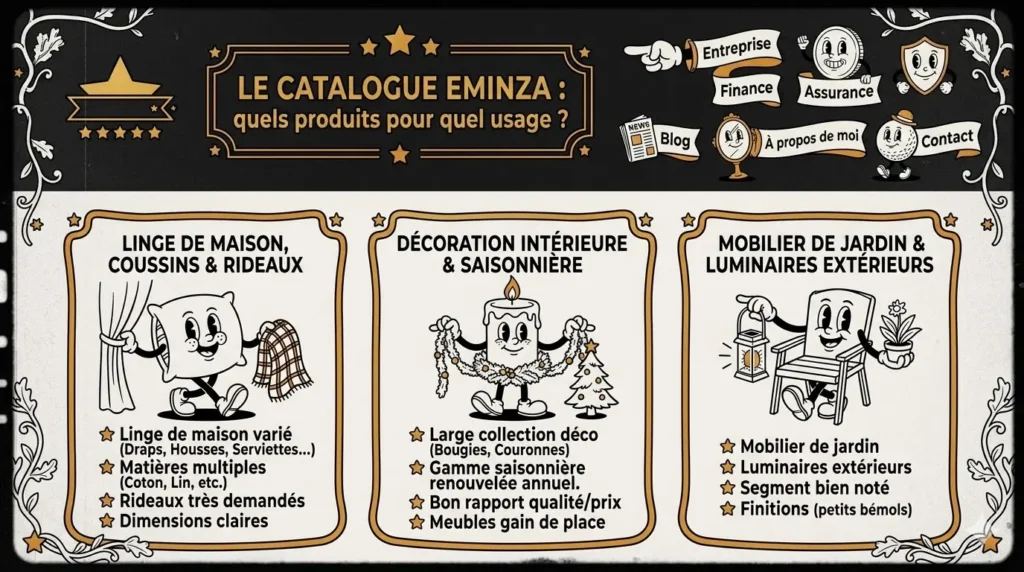 LE CATALOGUE EMINZA :
quels produits pour quel usage ?

Entreprise
Finance
Assurance
NEWS
Blog
À propos de moi
Contact

LINGE DE MAISON, COUSSINS & RIDEAUX

Linge de maison varié (Draps, Housses, Serviettes...)
Matières multiples (Coton, Lin, etc.)
Rideaux très demandés
Dimensions claires

DÉCORATION INTÉRIEURE & SAISONNIÈRE

Large collection déco (Bougies, Couronnes)
Gamme saisonnière renouvelée annuel.
Bon rapport qualité/prix
Meubles gain de place

MOBILIER DE JARDIN & LUMINAIRES EXTÉRIEURS

Mobilier de jardin
Luminaires extérieurs
Segment bien noté
Finitions (petits bémols)